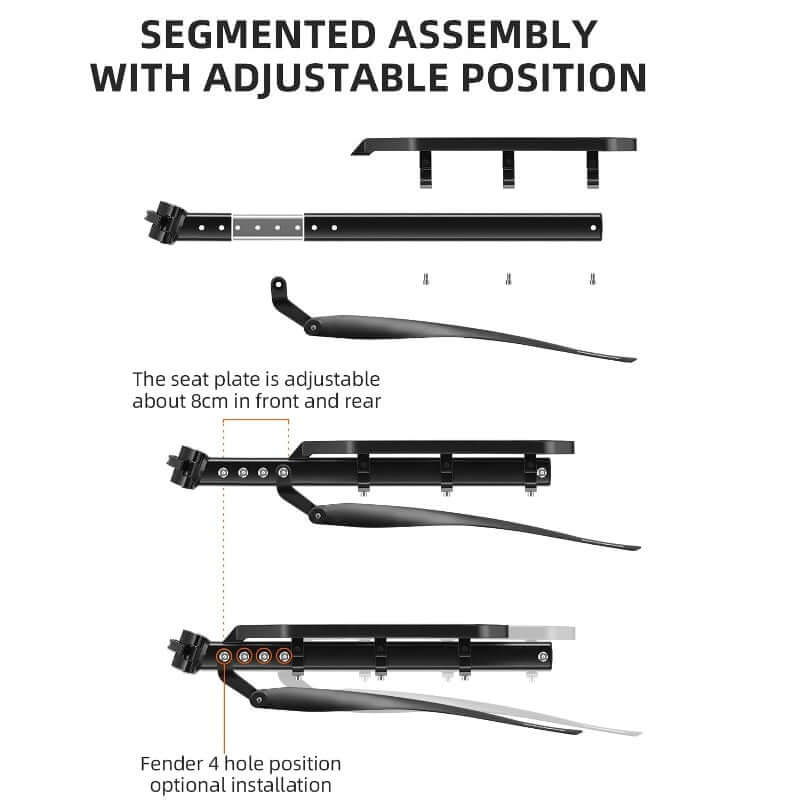 SEGMENTED ASSEMBLY WITH ADJUSTABLE POSITION

The seat plate is adjustable about 8cm in front and rear

Fender 4 hole position optional installation